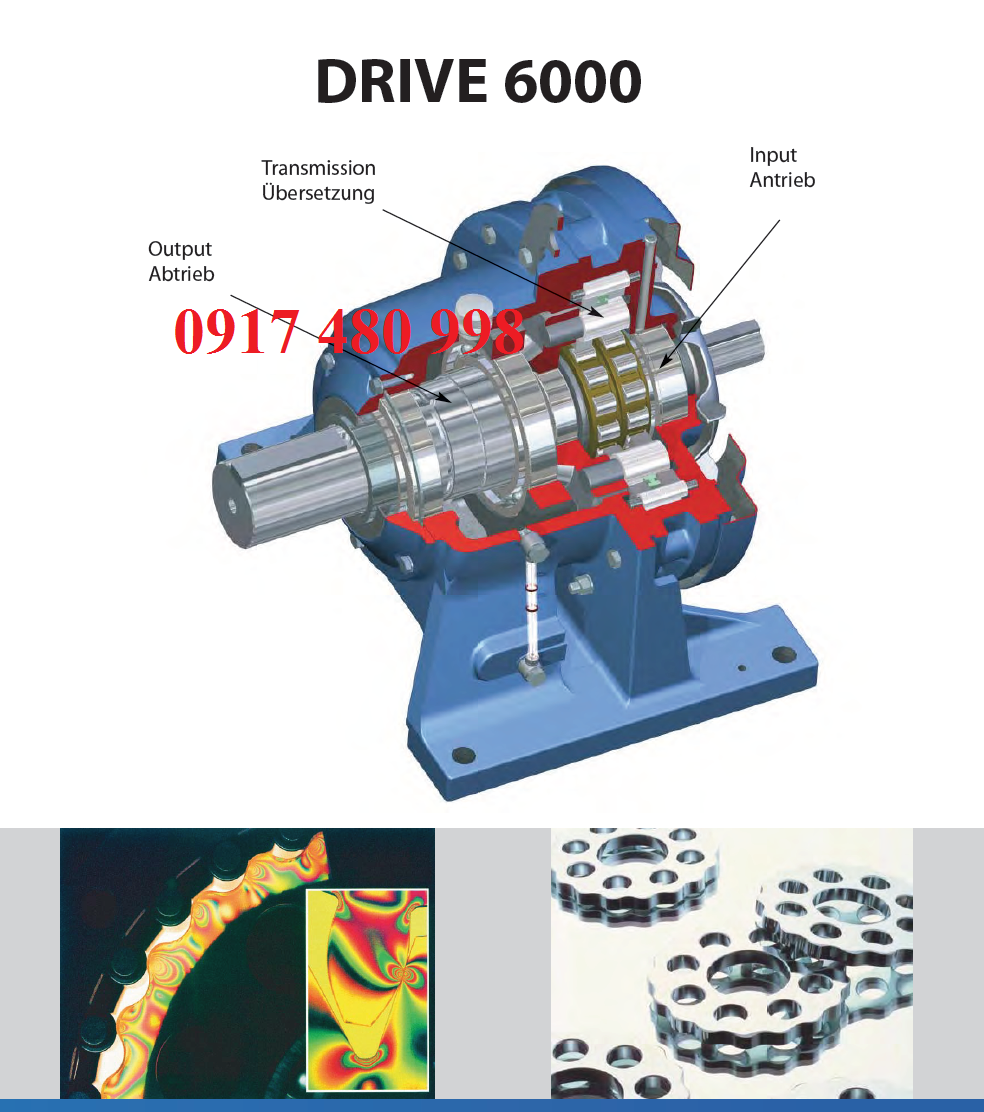 DRIVE 6000

Transmission
Übersetzung

Input
Antrieb

Output
Abtrieb

0917 480 998